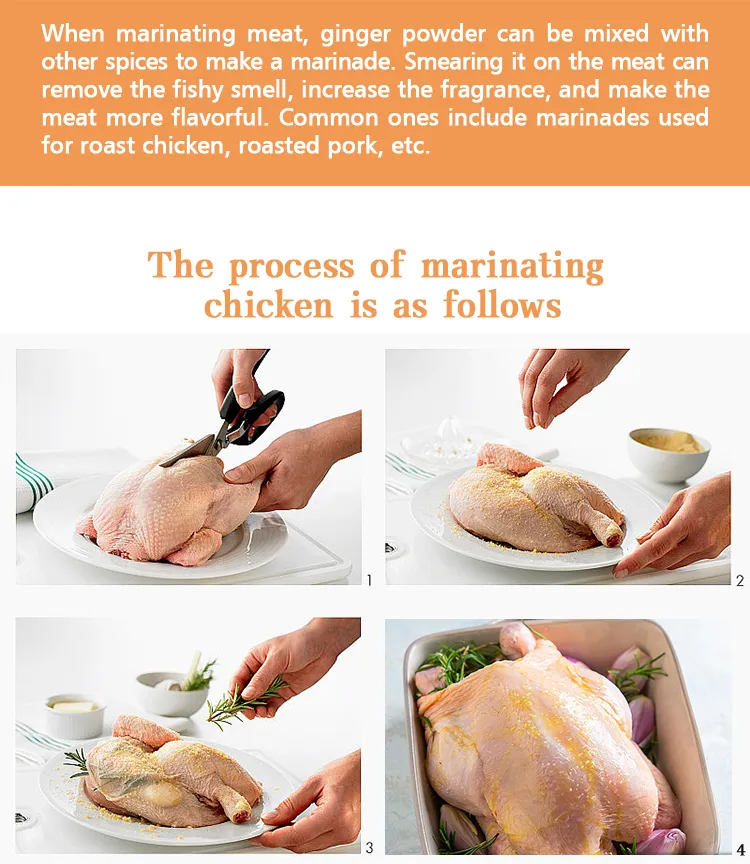 When marinating meat, ginger powder can be mixed with other spices to make a marinade. Smearing it on the meat can remove the fishy smell, increase the fragrance, and make the meat more flavorful. Common ones include marinades used for roast chicken, roasted pork, etc.

The process of marinating chicken is as follows

1

2

3

4