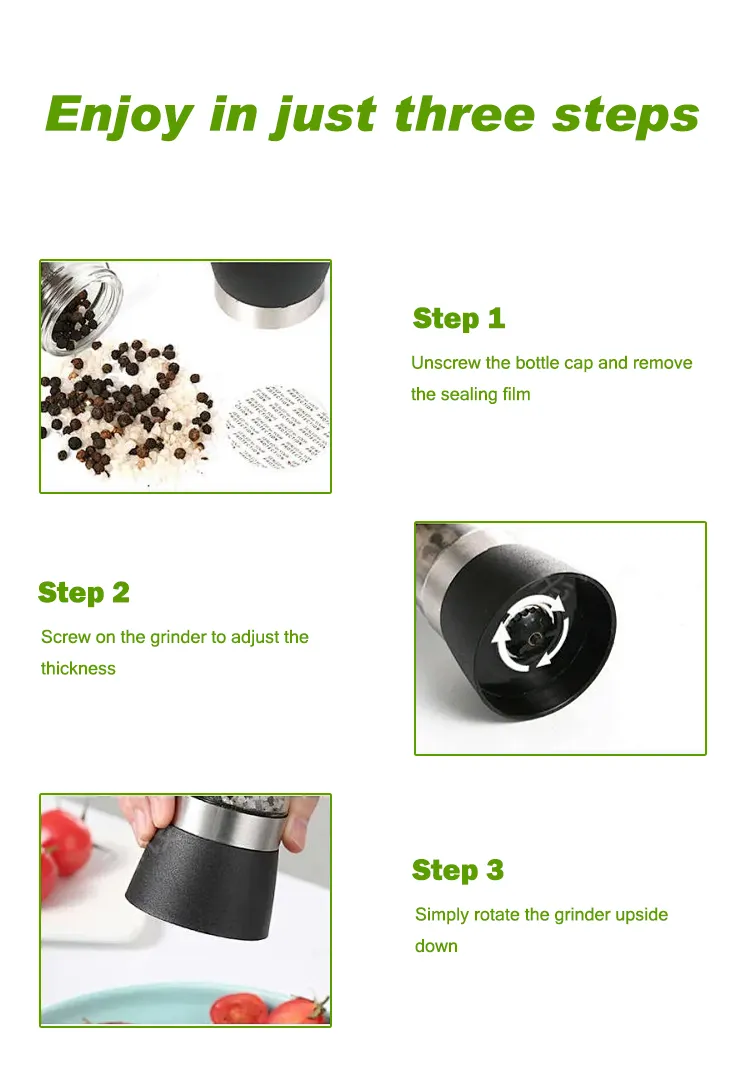 Enjoy in just three steps

Step 1

Unscrew the bottle cap and remove the sealing film

Step 2

Screw on the grinder to adjust the thickness

Step 3

Simply rotate the grinder upside down