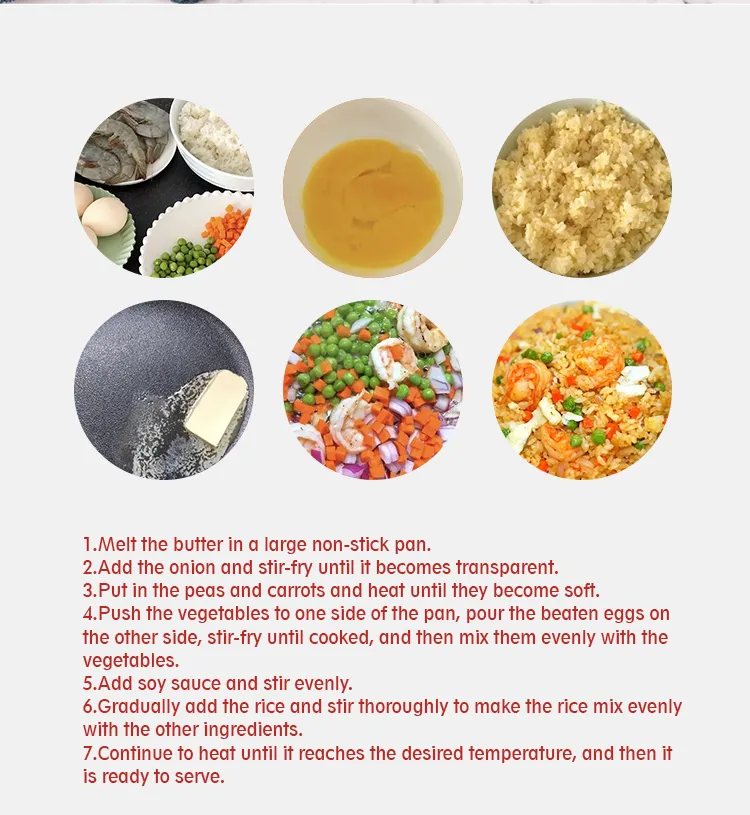 1.Melt the butter in a large non-stick pan.
2.Add the onion and stir-fry until it becomes transparent.
3.Put in the peas and carrots and heat until they become soft.
4.Push the vegetables to one side of the pan, pour the beaten eggs on the other side, stir-fry until cooked, and then mix them evenly with the vegetables.
5.Add soy sauce and stir evenly.
6.Gradually add the rice and stir thoroughly to make the rice mix evenly with the other ingredients.
7.Continue to heat until it reaches the desired temperature, and then it is ready to serve.